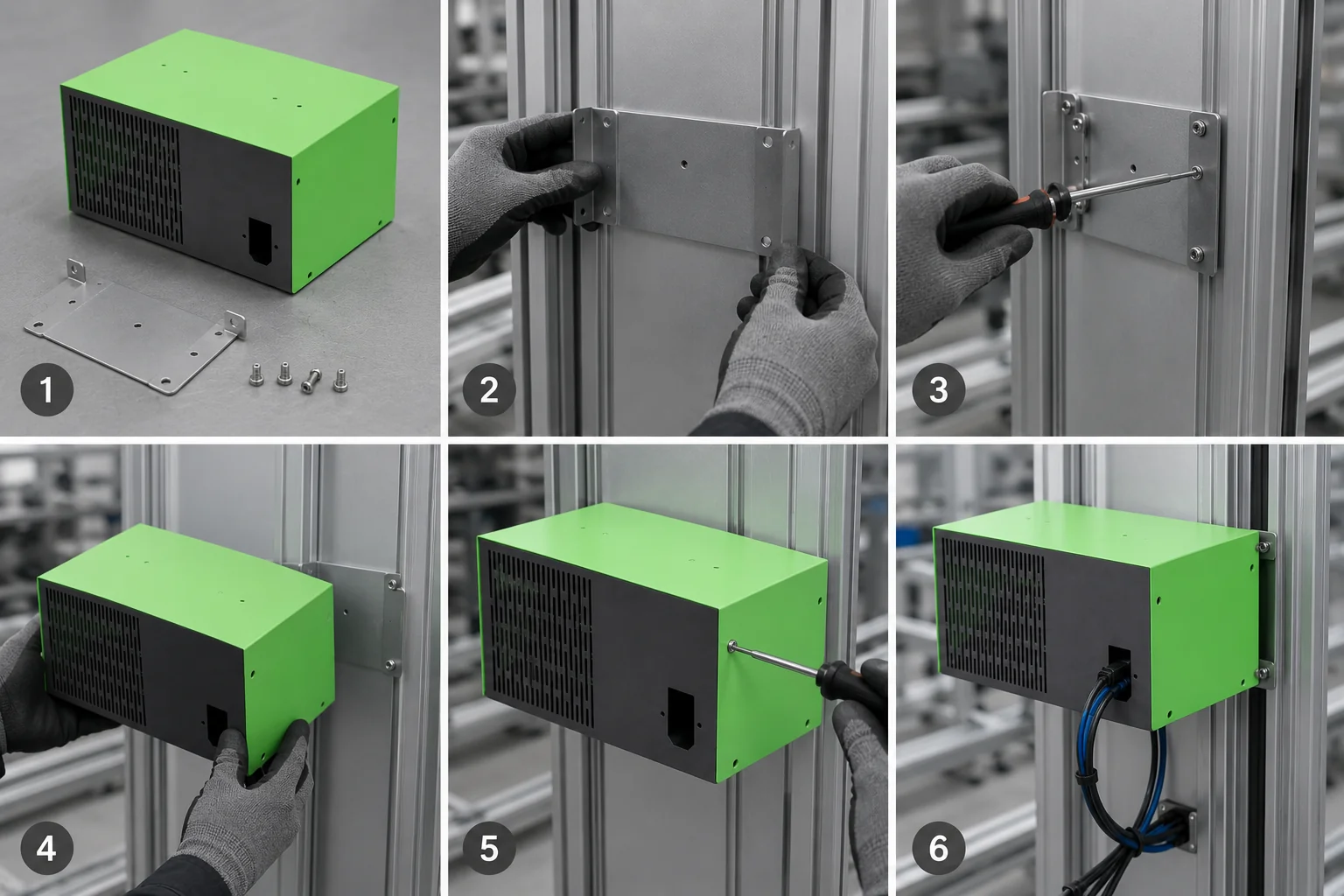 1
2
3
4
5
6